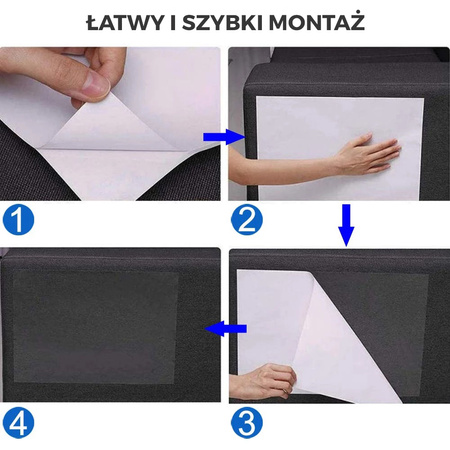 ŁATWY I SZYBKI MONTAŻ

1

2

4

3