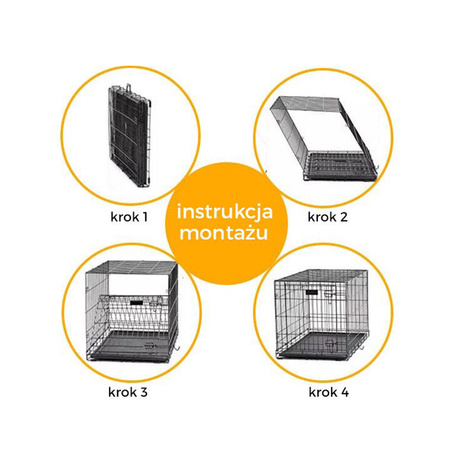 krok 1

instrukcja montażu

krok 2

krok 3

krok 4