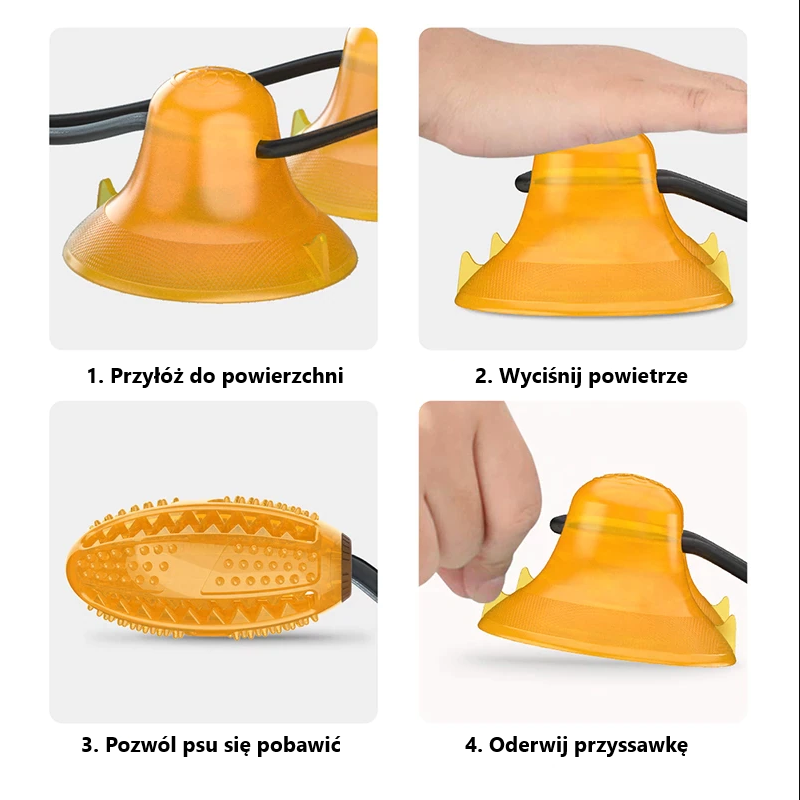 1. Przyłóż do powierzchni

2. Wyciśnij powietrze

3. Pozwól psu się pobawić

4. Oderwij przyssawkę