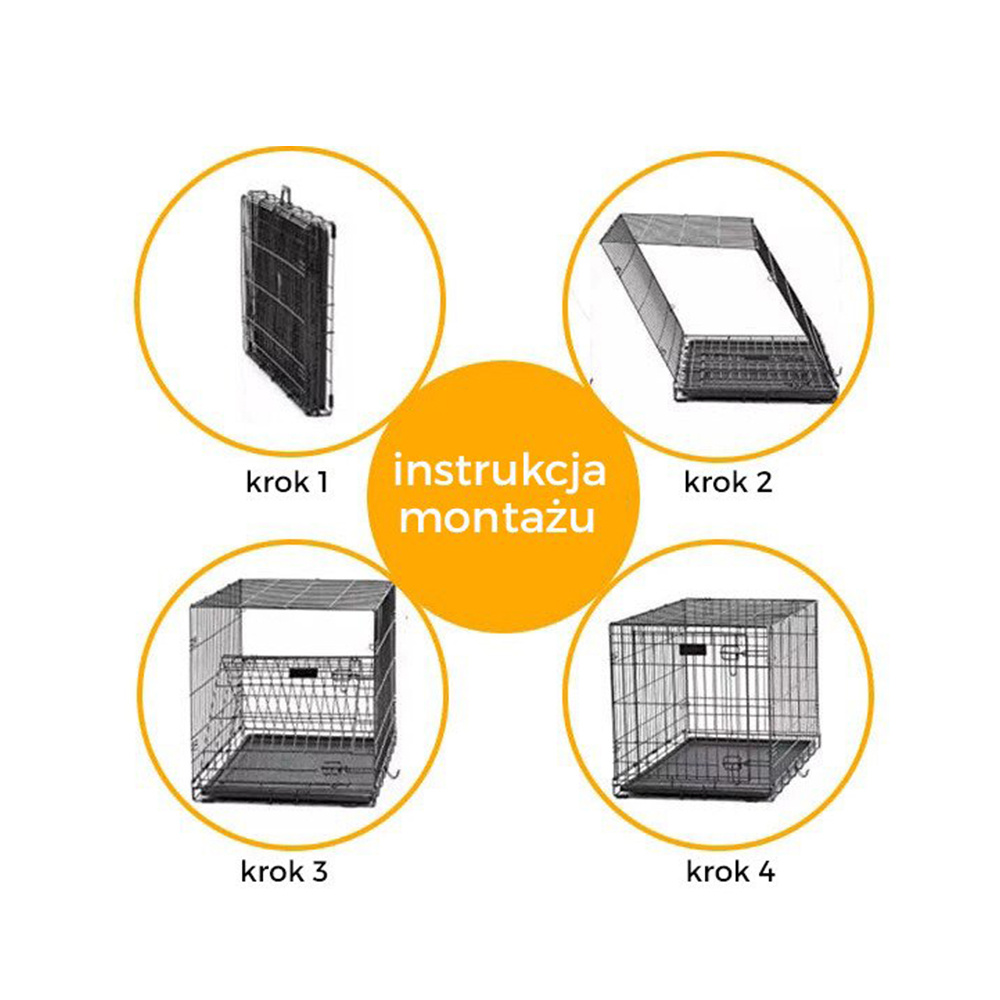 krok 1

instrukcja
montażu

krok 2

krok 3

krok 4