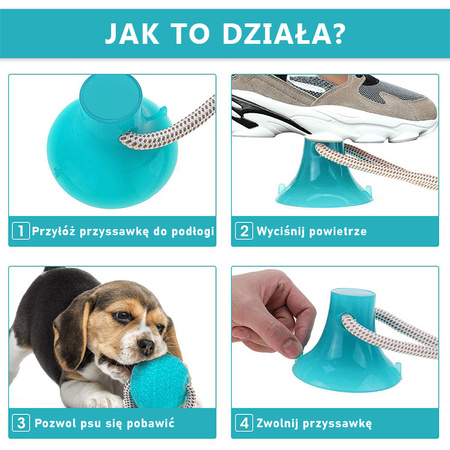 JAK TO DZIAŁA?

1 Przyłóż przyssawkę do podłogi

2 Wyciśnij powietrze

3 Pozwol psu się pobawić

4 Zwolnij przyssawkę